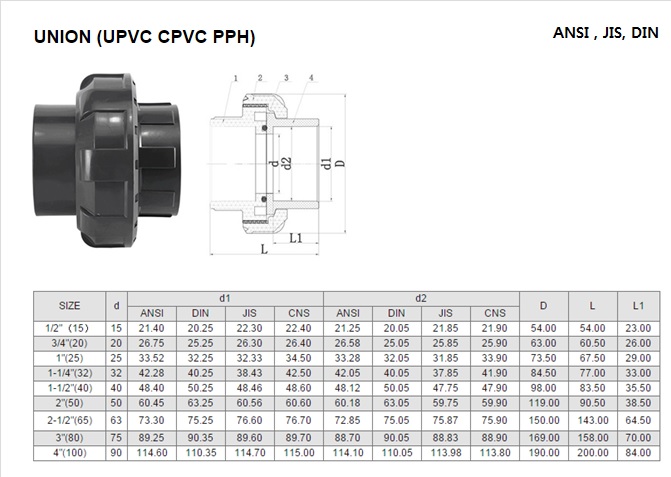 UNION (UPVC CPVC PPH)

ANSI , JIS, DIN

1 2 3 4

d d2 d1 D

L1

L

| SIZE | d | d1 ANSI | d1 DIN | d1 JIS | d1 CNS | d2 ANSI | d2 DIN | d2 JIS | d2 CNS | D | L | L1 |
|---|---|---|---|---|---|---|---|---|---|---|---|---|
| 1/2" (15) | 15 | 21.40 | 20.25 | 22.30 | 22.40 | 21.25 | 20.05 | 21.85 | 21.90 | 54.00 | 54.00 | 23.00 |
| 3/4"(20) | 20 | 26.75 | 25.25 | 26.30 | 26.40 | 26.58 | 25.05 | 25.85 | 25.90 | 63.00 | 60.50 | 26.00 |
| 1"(25) | 25 | 33.52 | 32.25 | 32.33 | 34.50 | 33.28 | 32.05 | 31.85 | 33.90 | 73.50 | 67.50 | 29.00 |
| 1-1/4"(32) | 32 | 42.28 | 40.25 | 38.43 | 42.50 | 42.05 | 40.05 | 37.85 | 41.90 | 84.50 | 77.00 | 33.00 |
| 1-1/2"(40) | 40 | 48.40 | 50.25 | 48.46 | 48.60 | 48.12 | 50.05 | 47.75 | 47.90 | 98.00 | 83.50 | 35.50 |
| 2"(50) | 50 | 60.45 | 63.25 | 60.56 | 60.60 | 60.18 | 63.05 | 59.75 | 59.90 | 119.00 | 90.50 | 38.50 |
| 2-1/2"(65) | 63 | 73.30 | 75.25 | 76.60 | 76.70 | 72.85 | 75.05 | 75.87 | 75.90 | 150.00 | 143.00 | 64.50 |
| 3"(80) | 75 | 89.25 | 90.35 | 89.60 | 89.70 | 88.70 | 90.05 | 88.83 | 88.90 | 169.00 | 158.00 | 70.00 |
| 4"(100) | 90 | 114.60 | 110.35 | 114.70 | 115.00 | 114.10 | 110.05 | 113.98 | 113.80 | 190.00 | 200.00 | 84.00 |