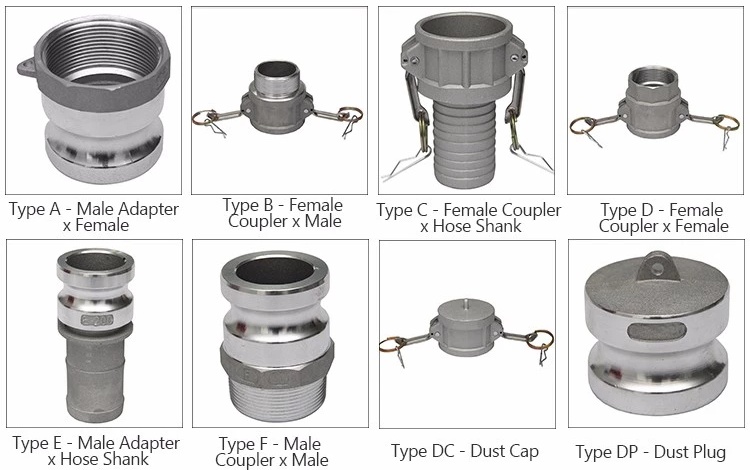 Type A - Male Adapter x Female

Type B - Female Coupler x Male

Type C - Female Coupler x Hose Shank

Type D - Female Coupler x Female

Type E - Male Adapter x Hose Shank

Type F - Male Coupler x Male

Type DC - Dust Cap

Type DP - Dust Plug